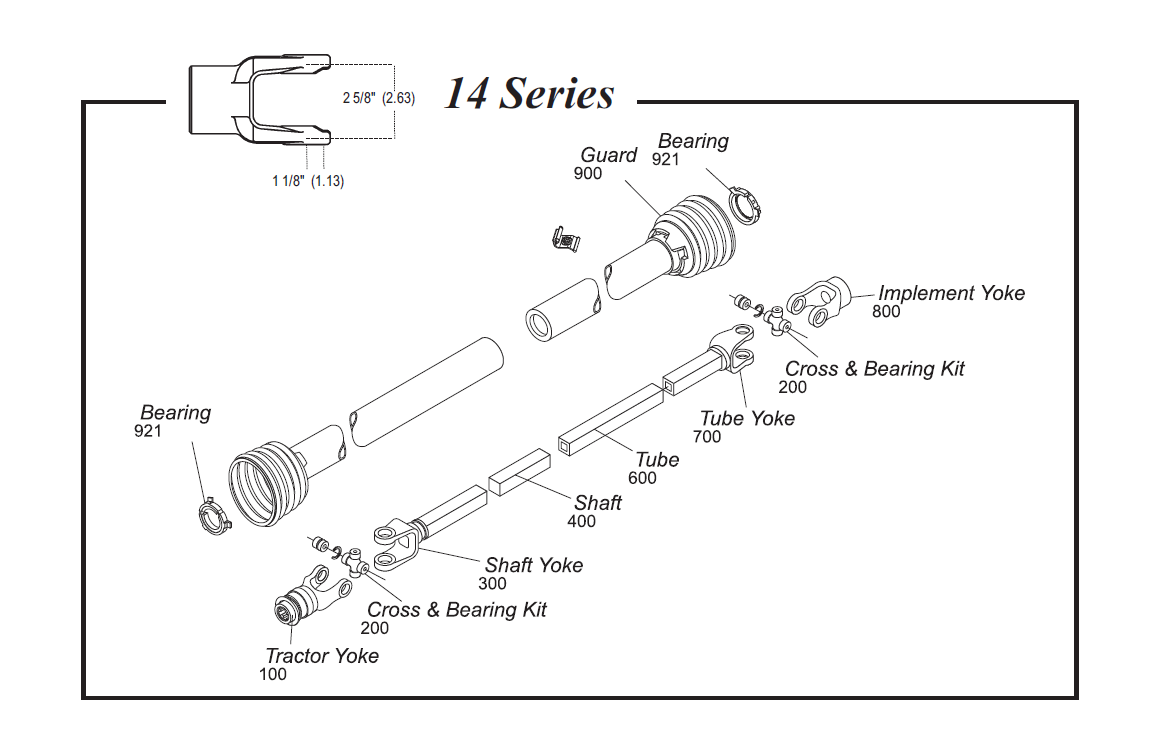 2 5/8" (2.63)

1 1/8" (1.13)

14 Series

Guard
900

Bearing
921

Implement Yoke
800

Cross & Bearing Kit
200

Tube Yoke
700

Tube
600

Shaft
400

Bearing
921

Shaft Yoke
300

Cross & Bearing Kit
200

Tractor Yoke
100